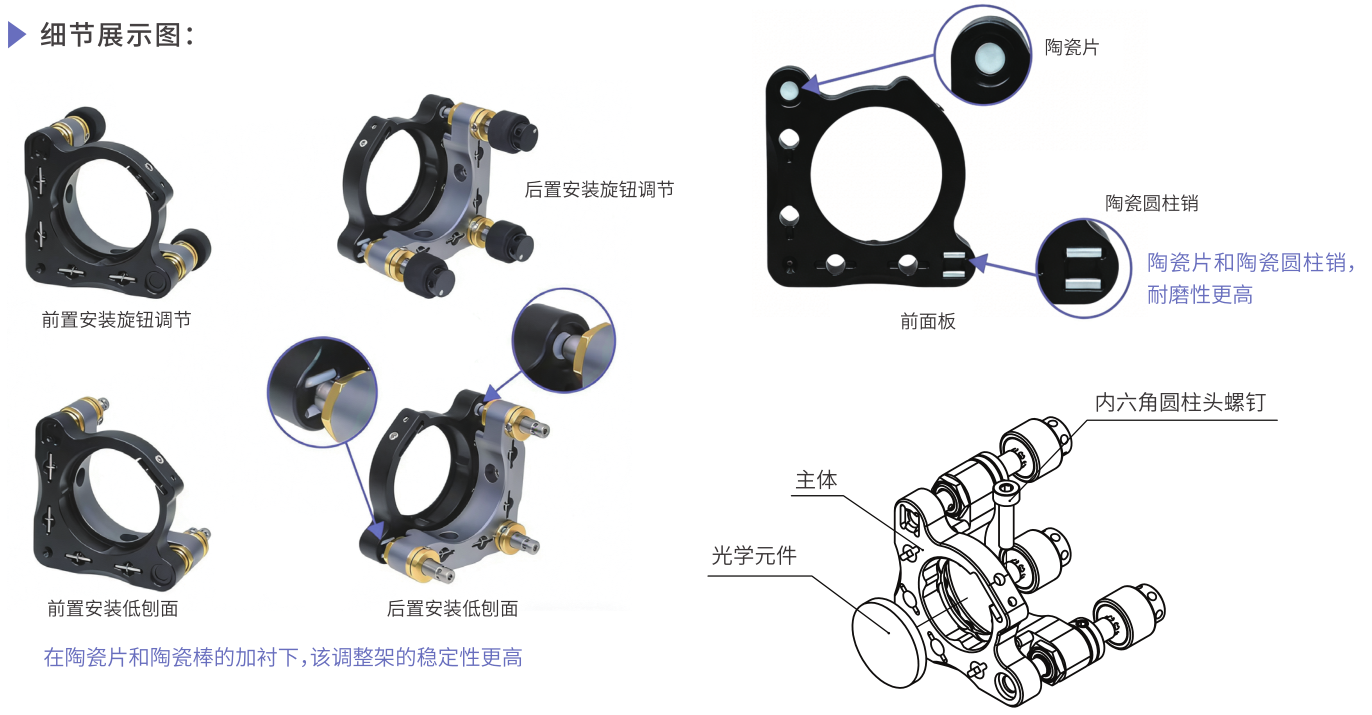 细节展示图：

后置安装旋钮调节

前置安装旋钮调节

前置安装低刨面

后置安装低刨面

在陶瓷片和陶瓷棒的加衬下，该调整架的稳定性更高

陶瓷片

陶瓷圆柱销

陶瓷片和陶瓷圆柱销，耐磨性更高

前面板

内六角圆柱头螺钉

主体

光学元件