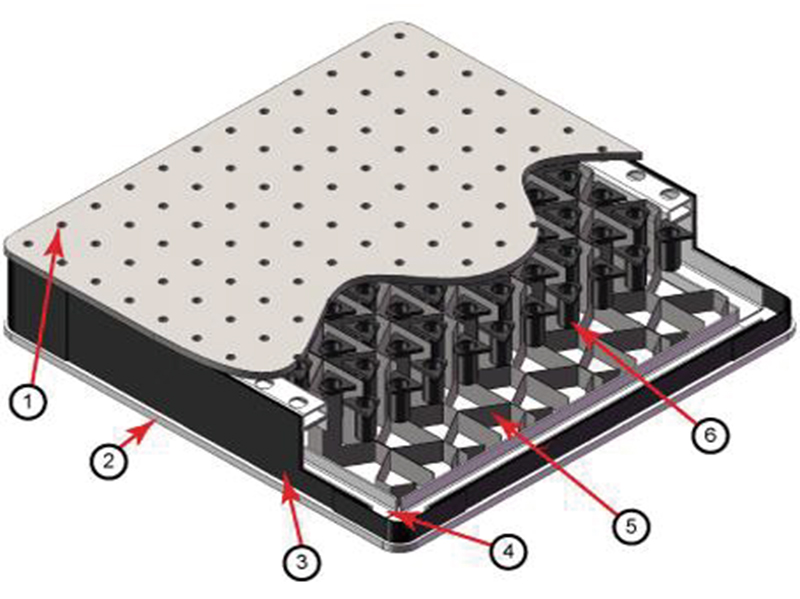 1
2
3
4
5
6